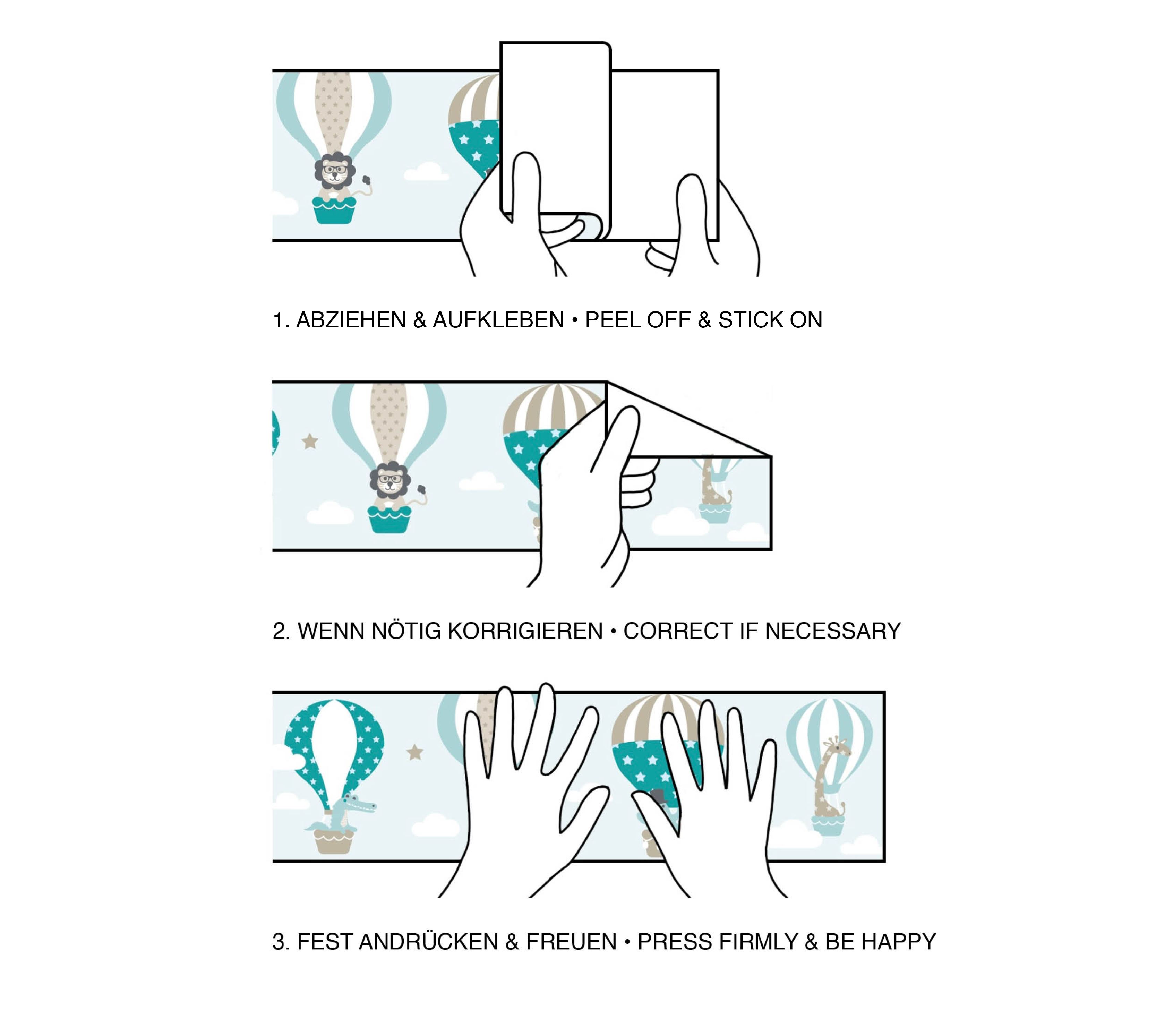 1. ABZIEHEN & AUFKLEBEN • PEEL OFF & STICK ON

2. WENN NÖTIG KORRIGIEREN • CORRECT IF NECESSARY

3. FEST ANDRÜCKEN & FREUEN • PRESS FIRMLY & BE HAPPY