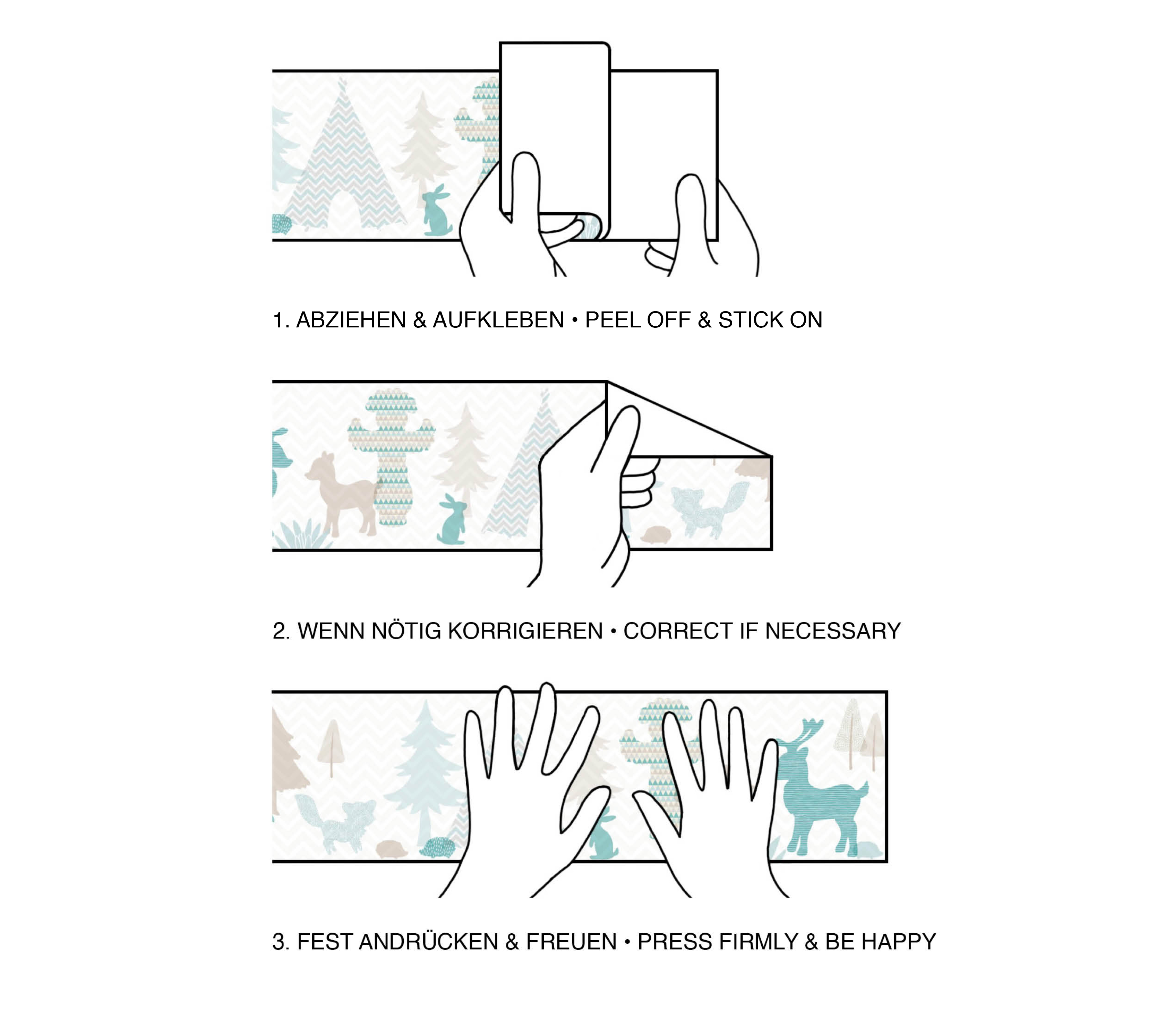 1. ABZIEHEN & AUFKLEBEN • PEEL OFF & STICK ON

2. WENN NÖTIG KORRIGIEREN • CORRECT IF NECESSARY

3. FEST ANDRÜCKEN & FREUEN • PRESS FIRMLY & BE HAPPY