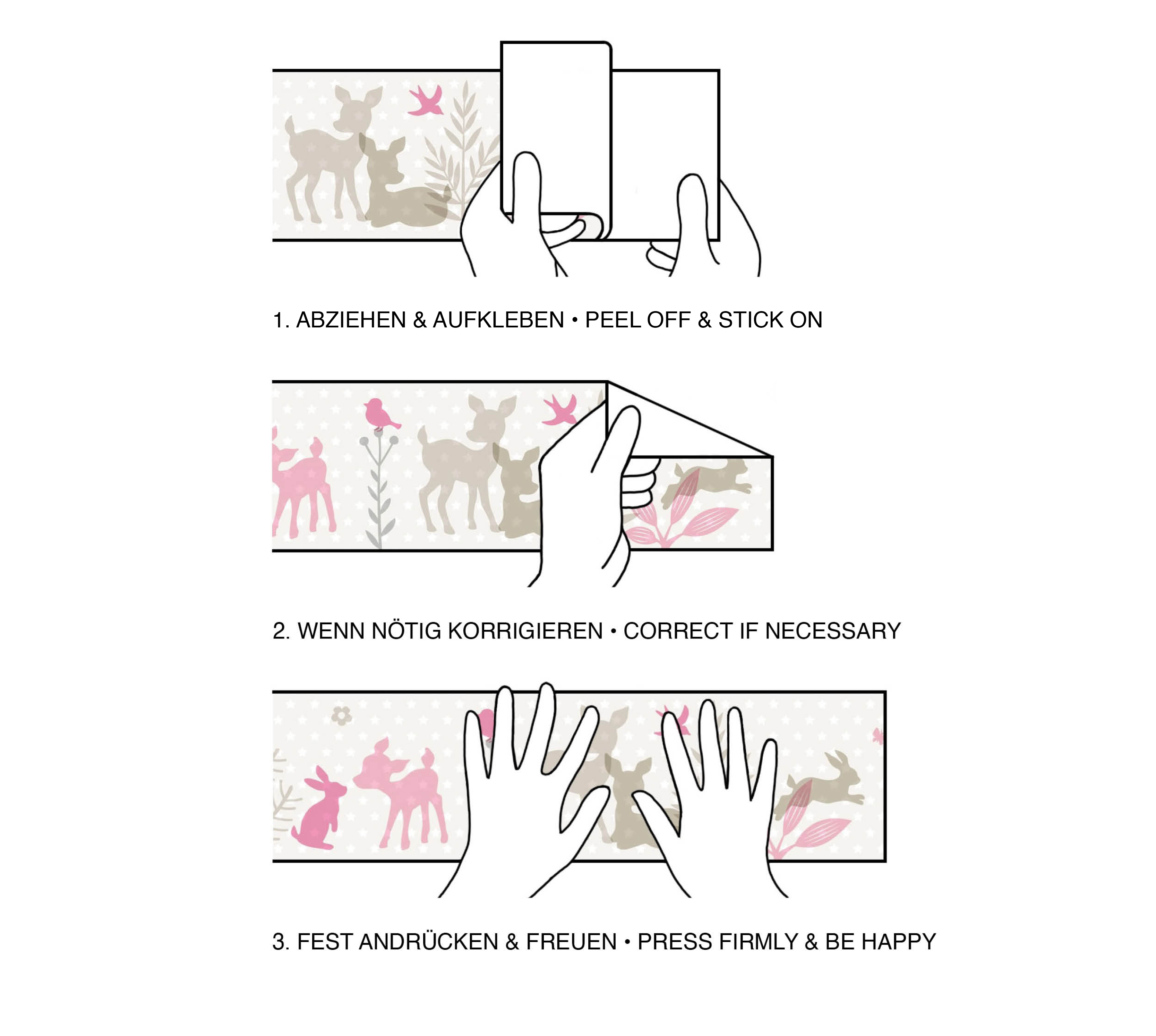 1. ABZIEHEN & AUFKLEBEN • PEEL OFF & STICK ON

2. WENN NÖTIG KORRIGIEREN • CORRECT IF NECESSARY

3. FEST ANDRÜCKEN & FREUEN • PRESS FIRMLY & BE HAPPY