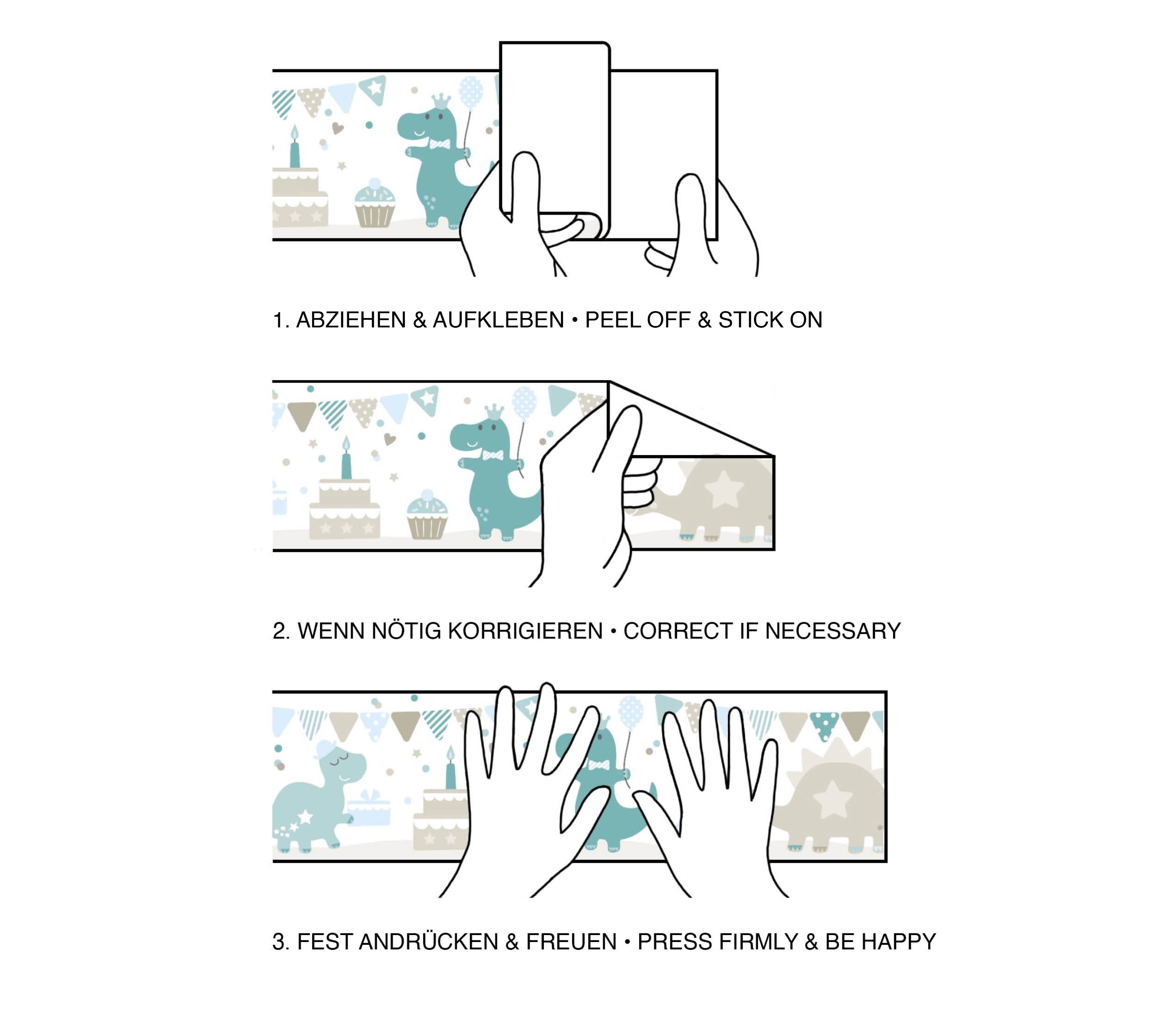 1. ABZIEHEN & AUFKLEBEN • PEEL OFF & STICK ON

2. WENN NÖTIG KORRIGIEREN • CORRECT IF NECESSARY

3. FEST ANDRÜCKEN & FREUEN • PRESS FIRMLY & BE HAPPY