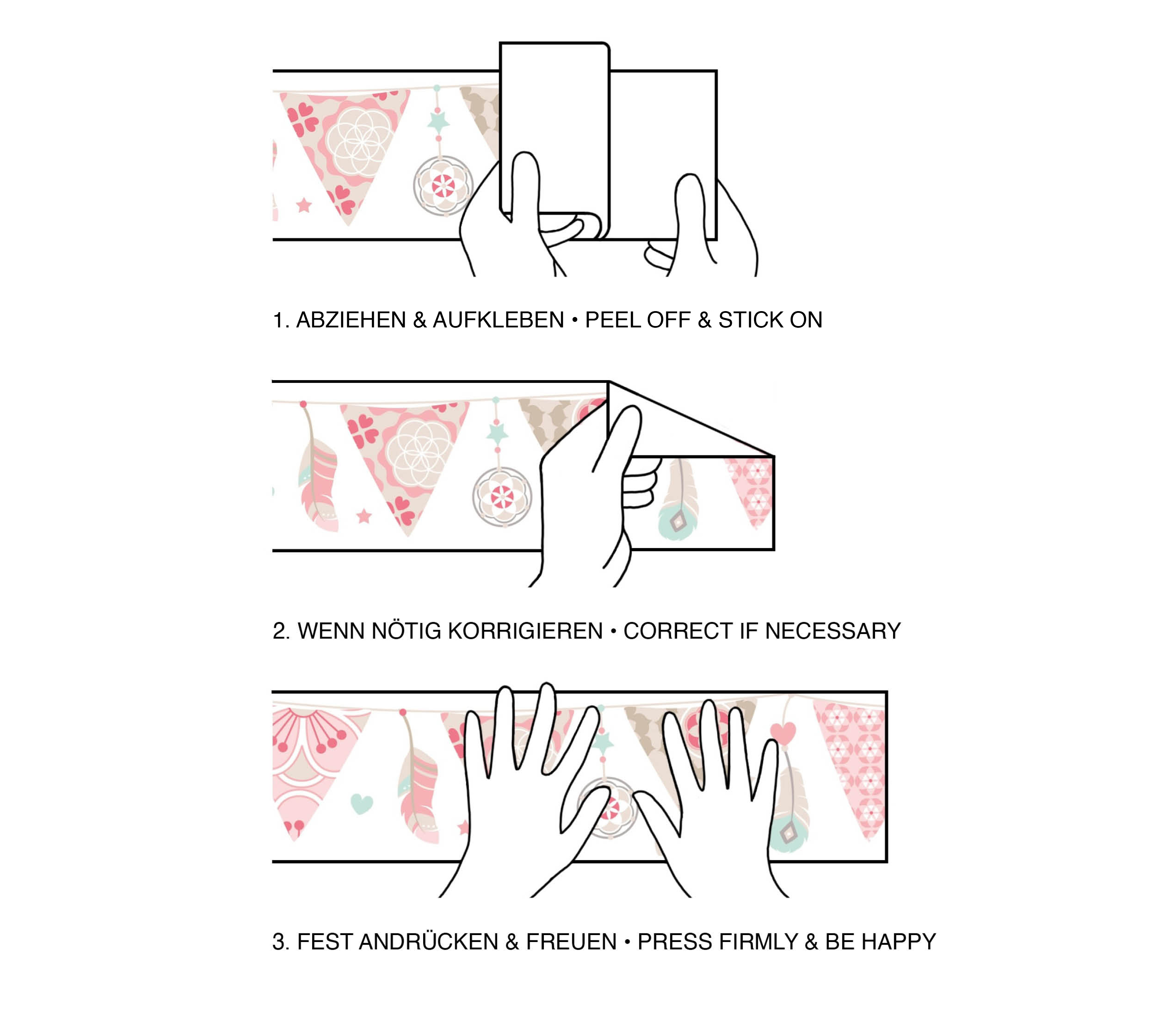 1. ABZIEHEN & AUFKLEBEN • PEEL OFF & STICK ON

2. WENN NÖTIG KORRIGIEREN • CORRECT IF NECESSARY

3. FEST ANDRÜCKEN & FREUEN • PRESS FIRMLY & BE HAPPY