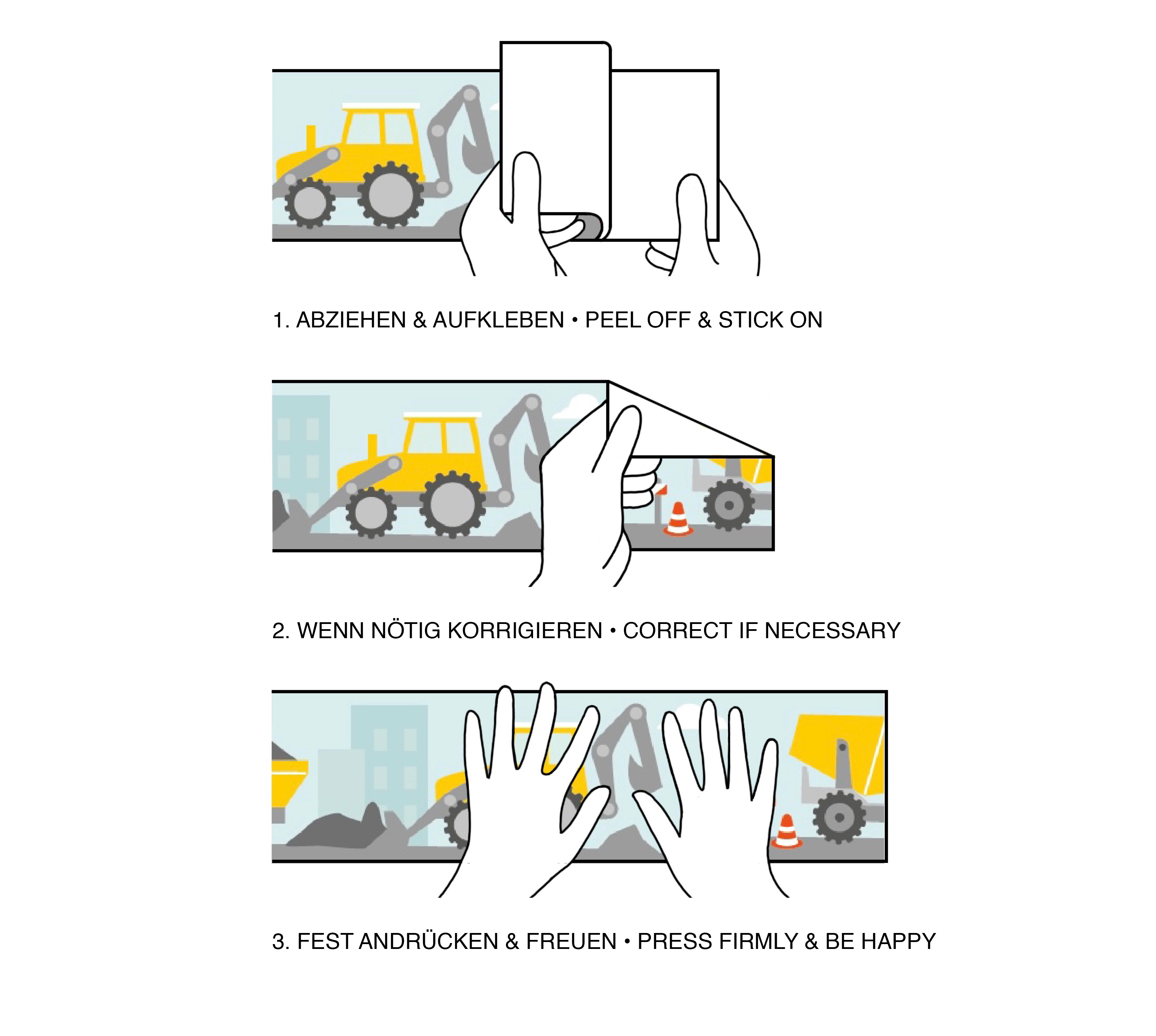 1. ABZIEHEN & AUFKLEBEN • PEEL OFF & STICK ON

2. WENN NÖTIG KORRIGIEREN • CORRECT IF NECESSARY

3. FEST ANDRÜCKEN & FREUEN • PRESS FIRMLY & BE HAPPY